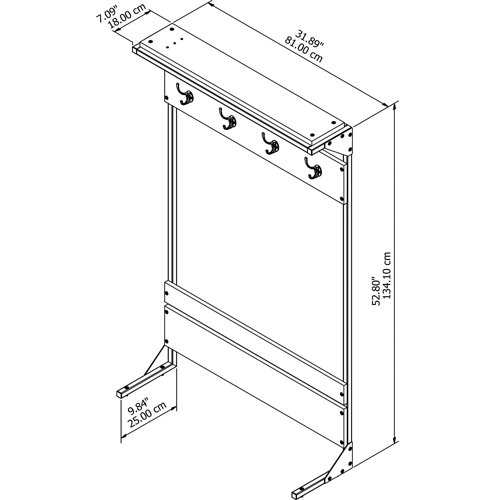 7.09"
18.00 cm

31.89"
81.00 cm

52.80"
134.10 cm

9.84"
25.00 cm